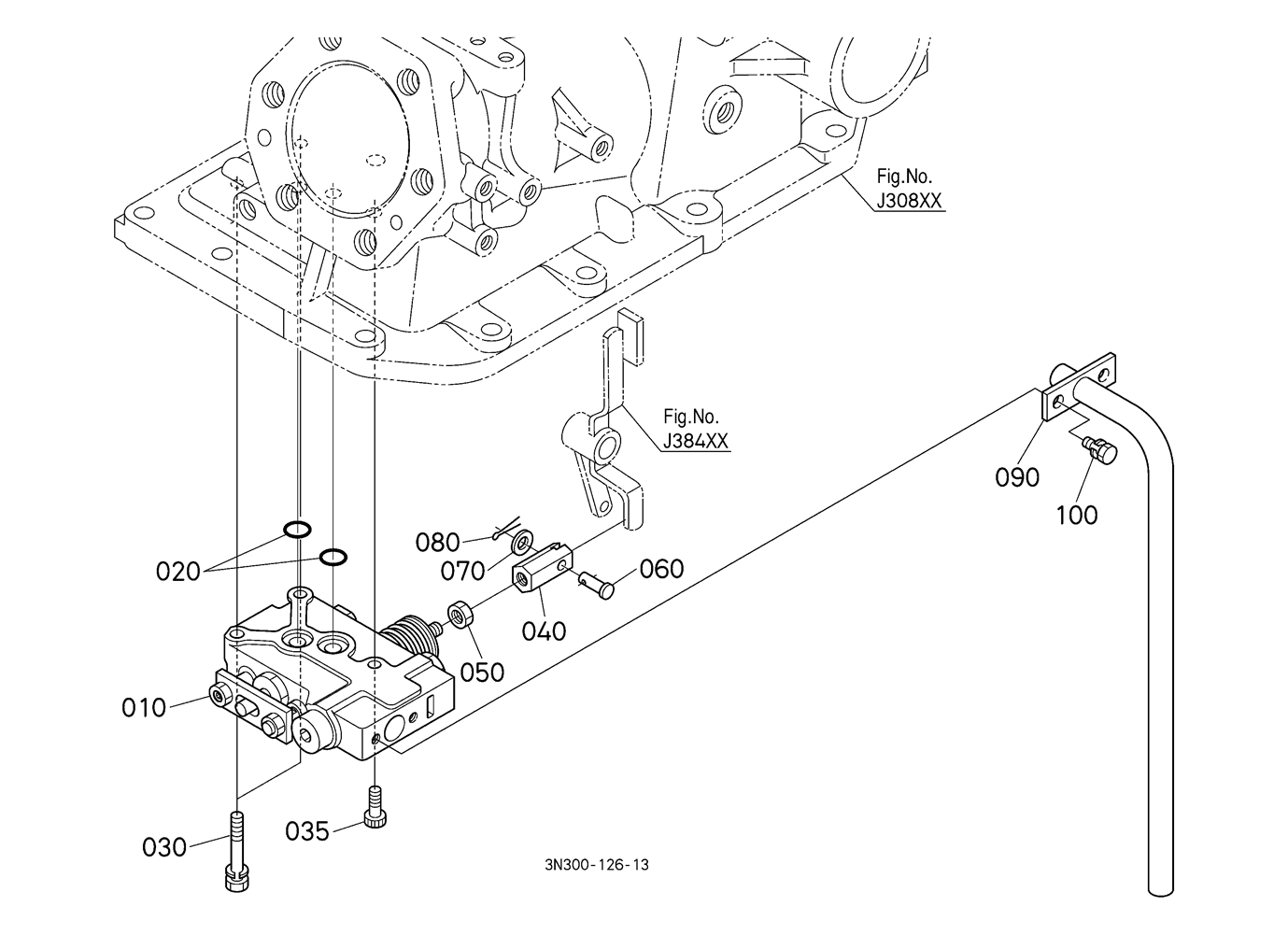 Fig.No.
J308XX

Fig.No.
J384XX

090

100

080

070

060

020

040

050

010

030

035

3N300-126-13